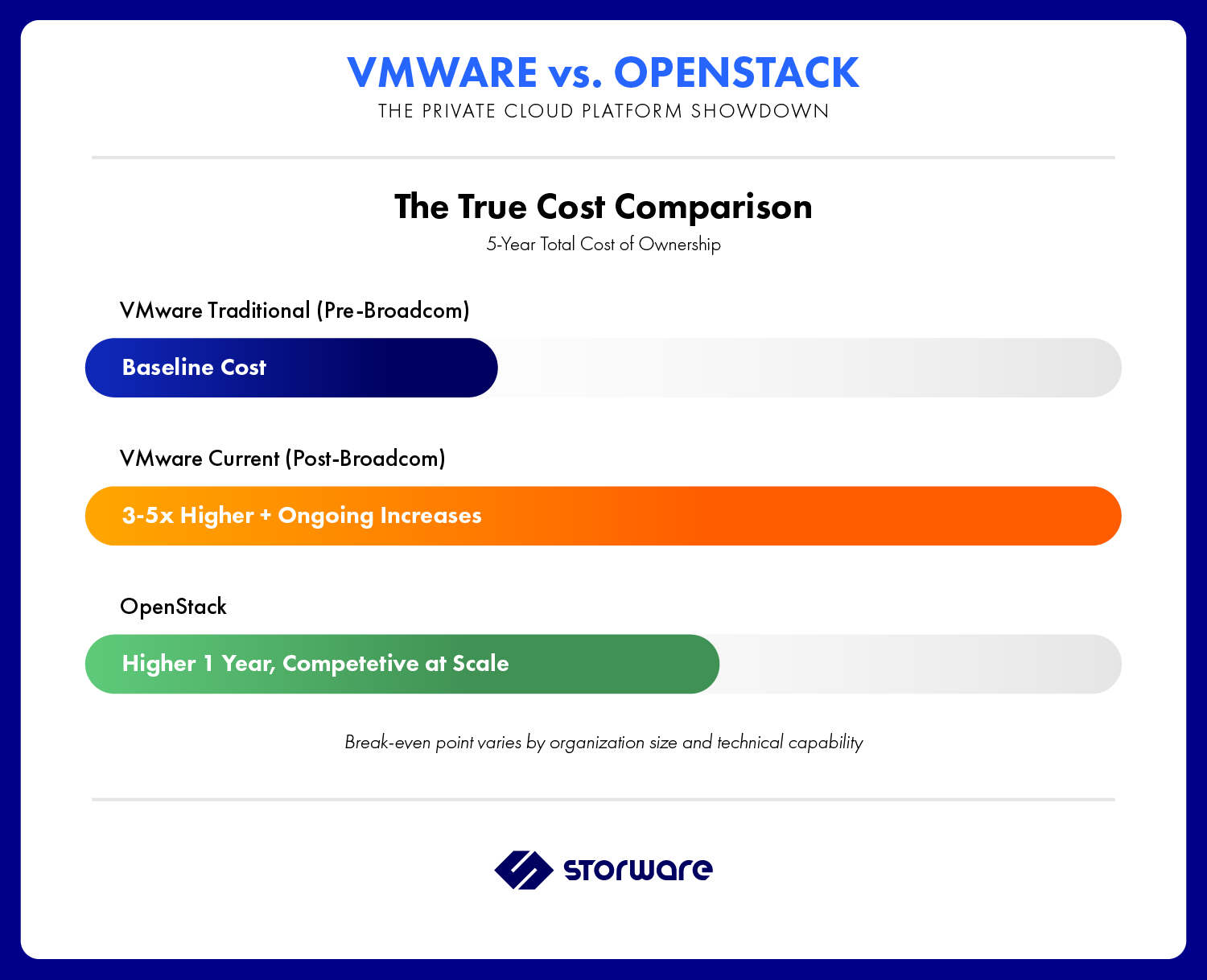 VMWARE vs. OPENSTACK
THE PRIVATE CLOUD PLATFORM SHOWDOWN

The True Cost Comparison
5-Year Total Cost of Ownership

VMware Traditional (Pre-Broadcom)

Baseline Cost

VMware Current (Post-Broadcom)

3-5x Higher + Ongoing Increases

OpenStack

Higher 1 Year, Competetive at Scale

Break-even point varies by organization size and technical capability

storware