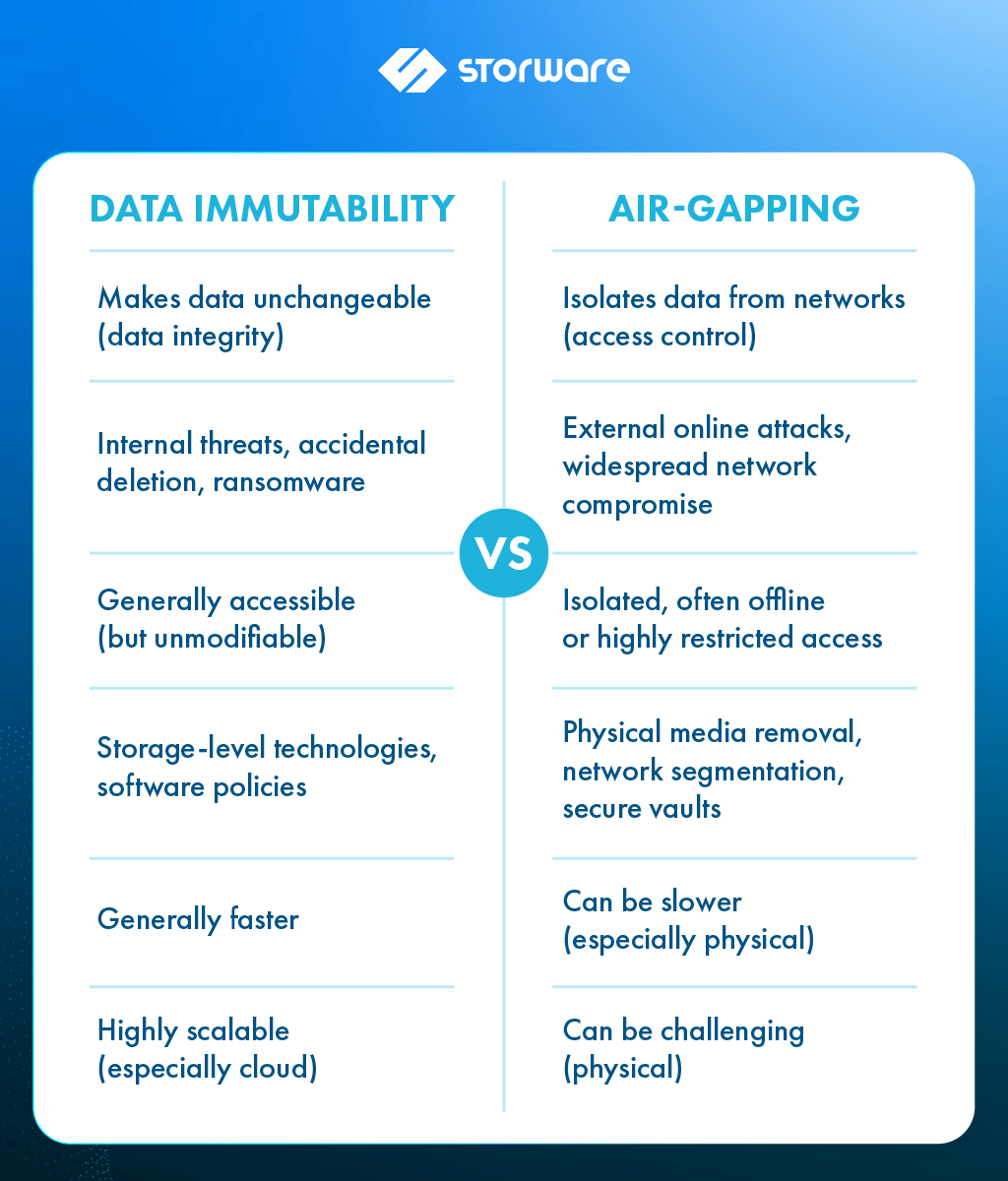 storware

| DATA IMMUTABILITY | AIR-GAPPING |
|---|---|
| Makes data unchangeable (data integrity) | Isolates data from networks (access control) |
| Internal threats, accidental deletion, ransomware | External online attacks, widespread network compromise |
| Generally accessible (but unmodifiable) | Isolated, often offline or highly restricted access |
| Storage-level technologies, software policies | Physical media removal, network segmentation, secure vaults |
| Generally faster | Can be slower (especially physical) |
| Highly scalable (especially cloud) | Can be challenging (physical) |

VS